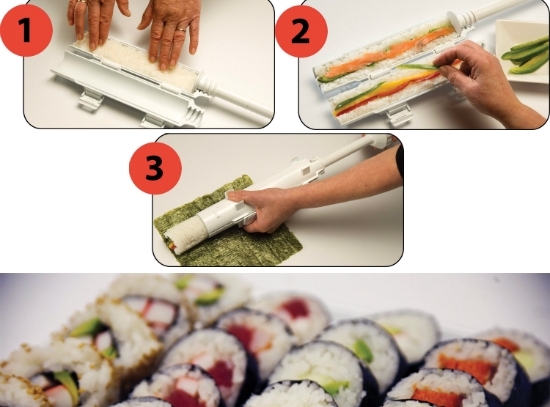 1

2

3